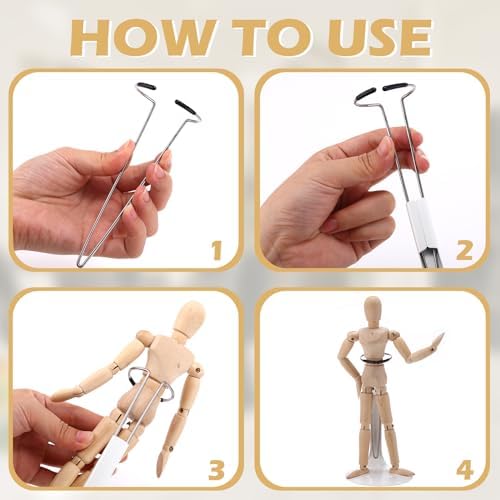 HOW TO USE

1

2

3

4