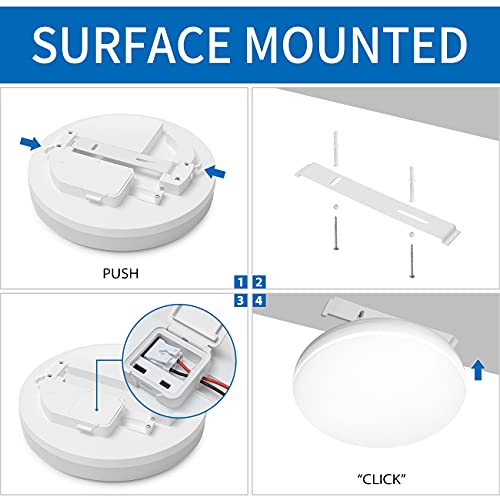 SURFACE MOUNTED

PUSH

1 2
3 4

"CLICK"