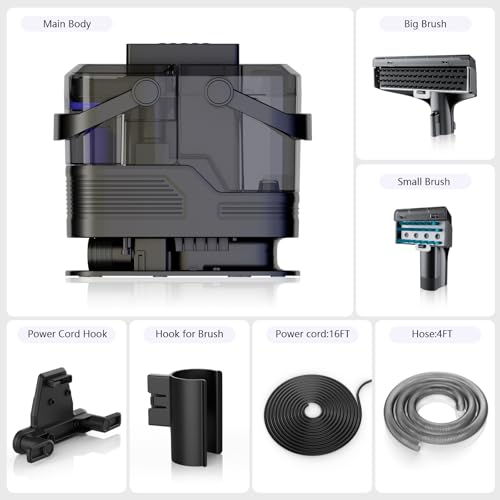 Main Body

Big Brush

Small Brush

Power Cord Hook

Hook for Brush

Power cord:16FT

Hose:4FT