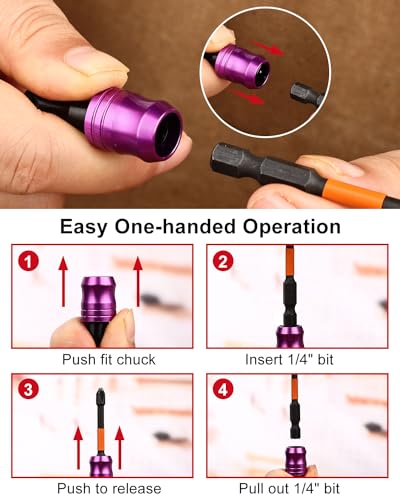 Easy One-handed Operation

1

Push fit chuck

2

Insert 1/4" bit

3

Push to release

4

Pull out 1/4" bit