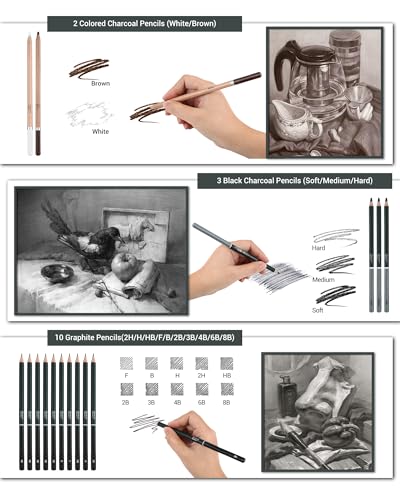 2 Colored Charcoal Pencils (White/Brown)

Brown

White

3 Black Charcoal Pencils (Soft/Medium/Hard)

Hard

Medium

Soft

10 Graphite Pencils(2H/H/HB/F/B/2B/3B/4B/6B/8B)

F B H 2H HB

2B 3B 4B 6B 8B