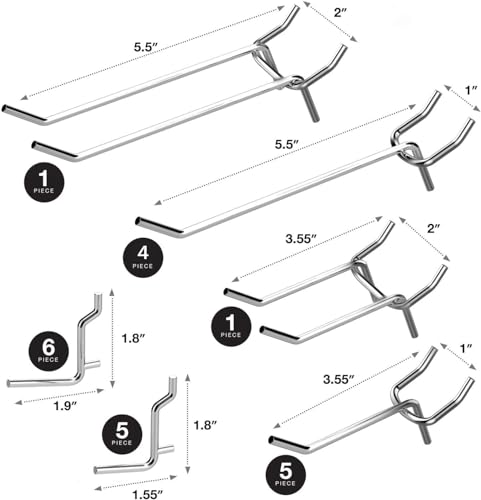 5.5″
2″
1
PIECE
5.5″
1″
4
PIECE
3.55″
2″
1
PIECE
6
PIECE
1.8″
1.9″
3.55″
1″
5
PIECE
1.8″
1.55″
5
PIECE