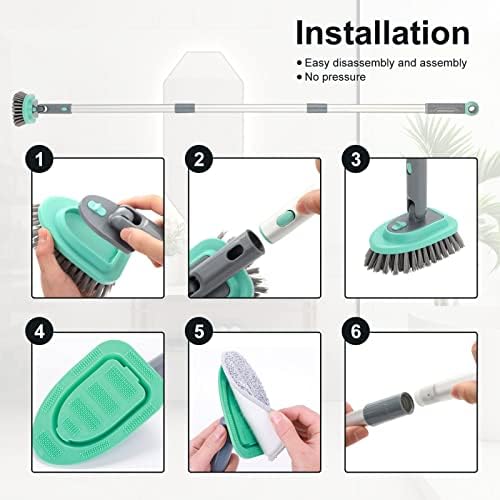 Installation

• Easy disassembly and assembly
• No pressure

1

2

3

4

5

6