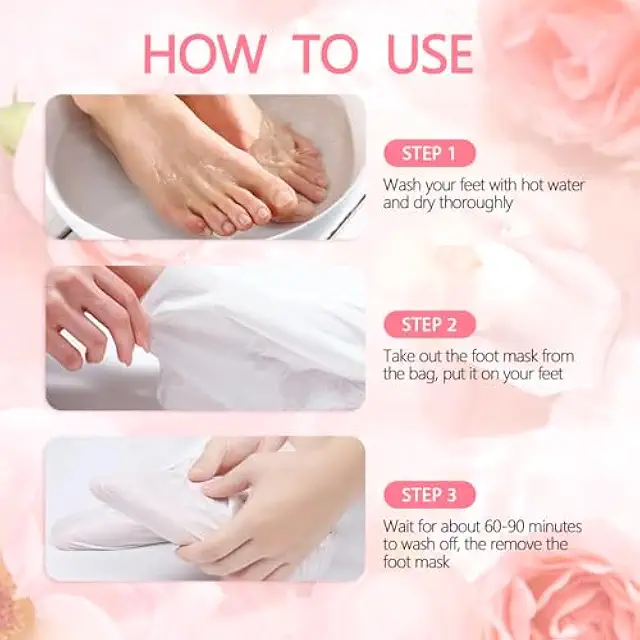 HOW TO USE

STEP 1

Wash your feet with hot water and dry thoroughly

STEP 2

Take out the foot mask from the bag, put it on your feet

STEP 3

Wait for about 60-90 minutes to wash off, the remove the foot mask