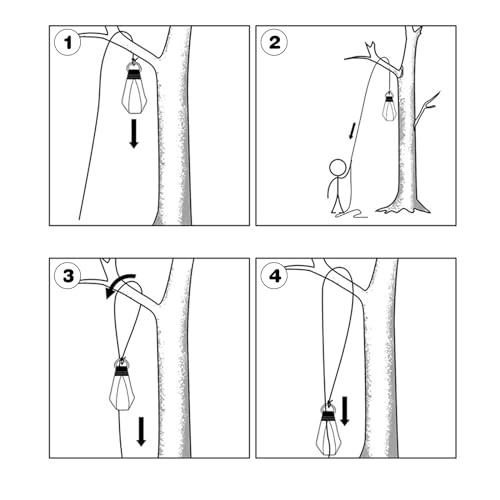 1

2

3

4