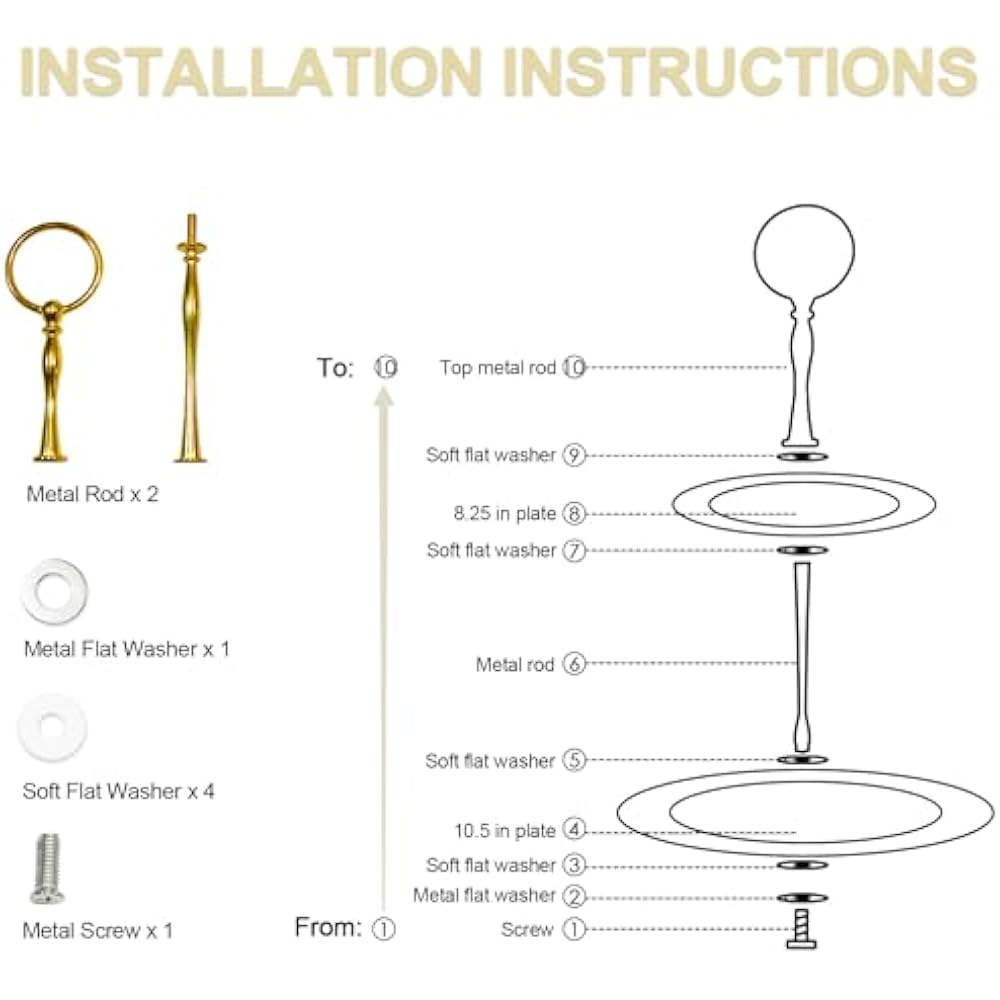 INSTALLATION INSTRUCTIONS

Metal Rod x 2

Metal Flat Washer x 1

Soft Flat Washer x 4

Metal Screw x 1

To: ⑩

From: ①

Top metal rod ⑩

Soft flat washer ⑨

8.25 in plate ⑧

Soft flat washer ⑦

Metal rod ⑥

Soft flat washer ⑤

10.5 in plate ④

Soft flat washer ③

Metal flat washer ②

Screw ①