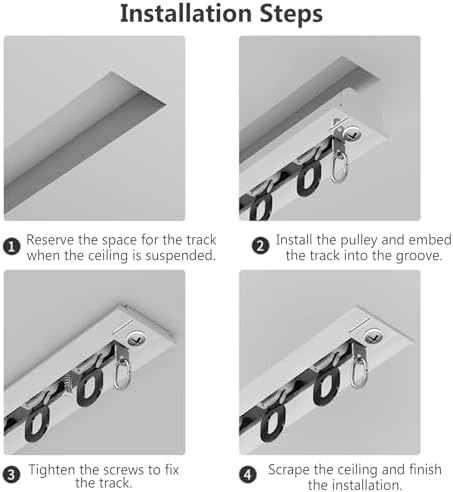 Installation Steps

1 Reserve the space for the track when the ceiling is suspended.

2 Install the pulley and embed the track into the groove.

3 Tighten the screws to fix the track.

4 Scrape the ceiling and finish the installation.