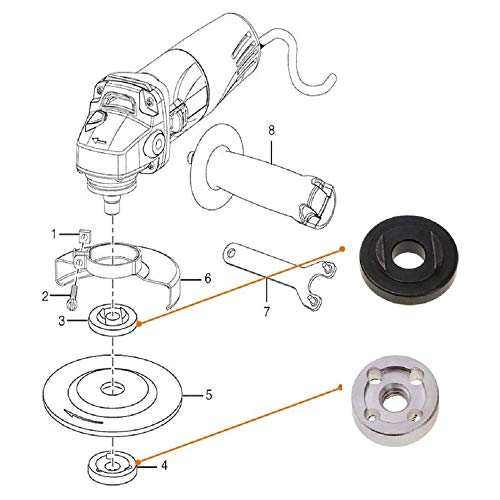 8
1
6
2
7
3
5
4