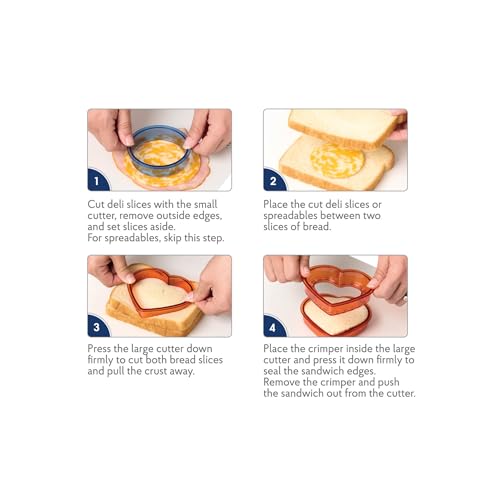 1

Cut deli slices with the small cutter, remove outside edges, and set slices aside.
For spreadables, skip this step.

2

Place the cut deli slices or spreadables between two slices of bread.

3

Press the large cutter down firmly to cut both bread slices and pull the crust away.

4

Place the crimper inside the large cutter and press it down firmly to seal the sandwich edges.
Remove the crimper and push the sandwich out from the cutter.