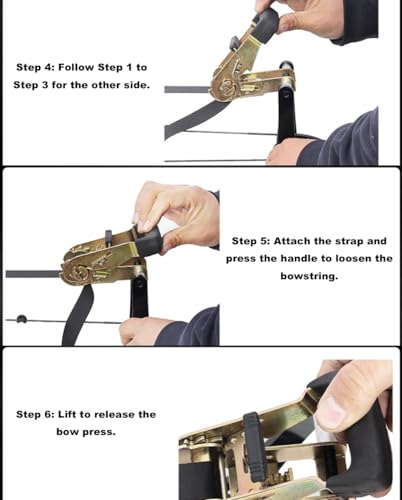 Step 4: Follow Step 1 to Step 3 for the other side.

Step 5: Attach the strap and press the handle to loosen the bowstring.

Step 6: Lift to release the bow press.