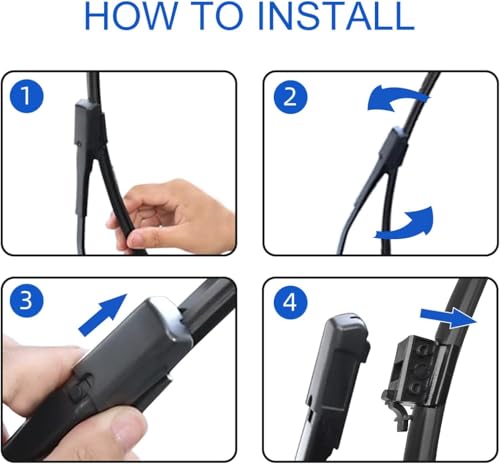 HOW TO INSTALL

1

2

3

4