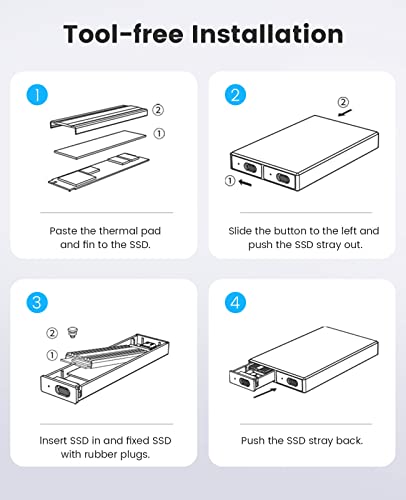 Tool-free Installation

1

②

①

Paste the thermal pad and fin to the SSD.

2

②

①

Slide the button to the left and push the SSD stray out.

3

②

①

Insert SSD in and fixed SSD with rubber plugs.

4

Push the SSD stray back.