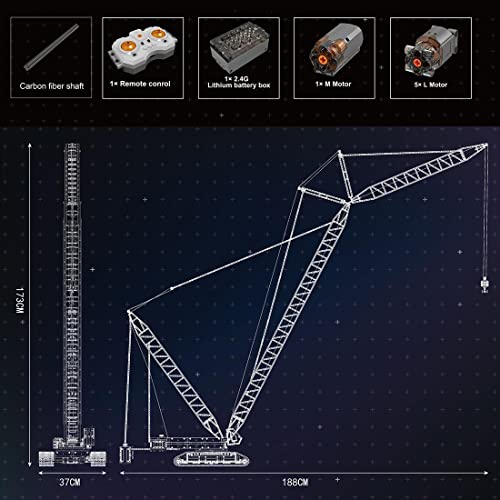 Carbon fiber shaft

1× Remote conrol

1× 2.4G Lithium battery box

1× M Motor

5× L Motor

173CM

37CM

188CM