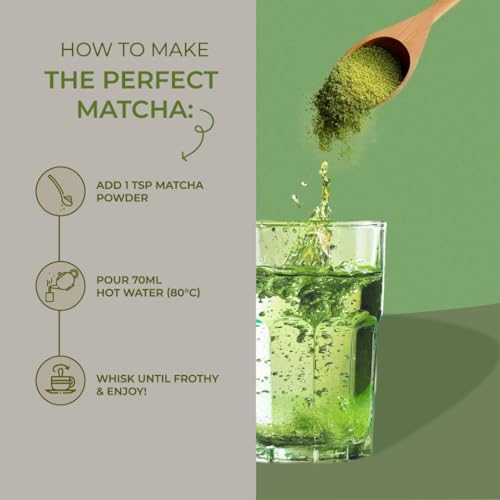 HOW TO MAKE
THE PERFECT MATCHA:

ADD 1 TSP MATCHA POWDER

POUR 70ML HOT WATER (80°C)

WHISK UNTIL FROTHY & ENJOY!