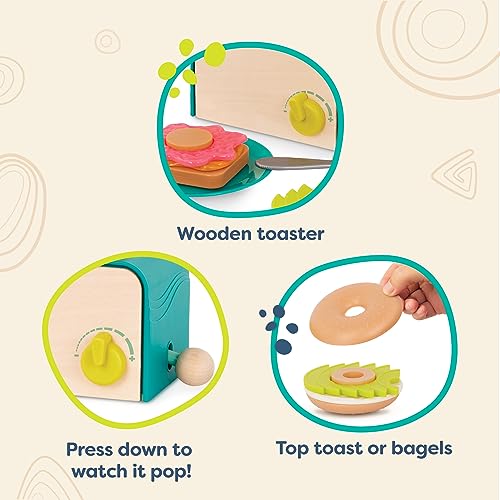 Wooden toaster

Press down to watch it pop!

Top toast or bagels