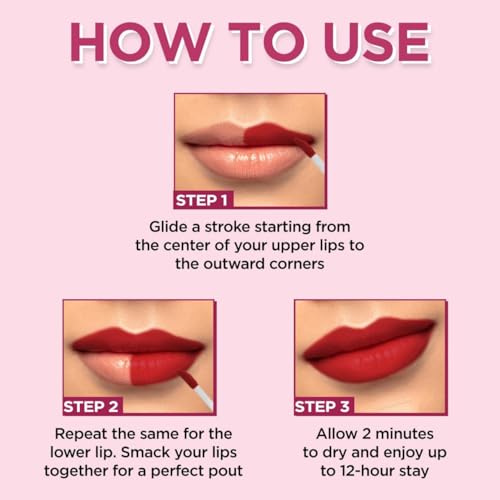 HOW TO USE

STEP 1

Glide a stroke starting from the center of your upper lips to the outward corners

STEP 2

Repeat the same for the lower lip. Smack your lips together for a perfect pout

STEP 3

Allow 2 minutes to dry and enjoy up to 12-hour stay