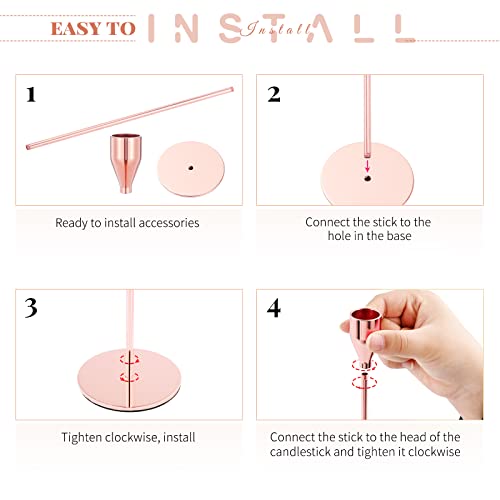 EASY TO INSTALL Install

1

Ready to install accessories

2

Connect the stick to the hole in the base

3

Tighten clockwise, install

4

Connect the stick to the head of the candlestick and tighten it clockwise