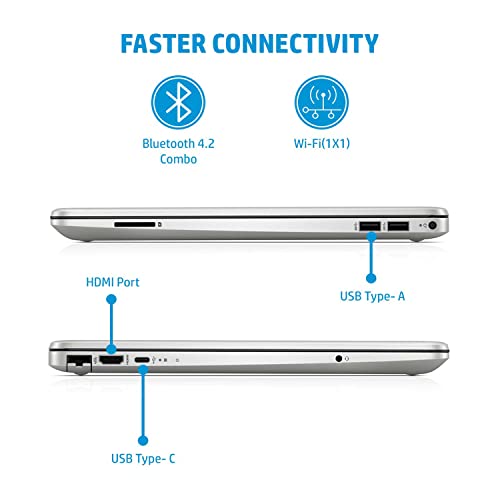 FASTER CONNECTIVITY

Bluetooth 4.2 Combo

Wi-Fi(1X1)

HDMI Port

USB Type- A

USB Type- C