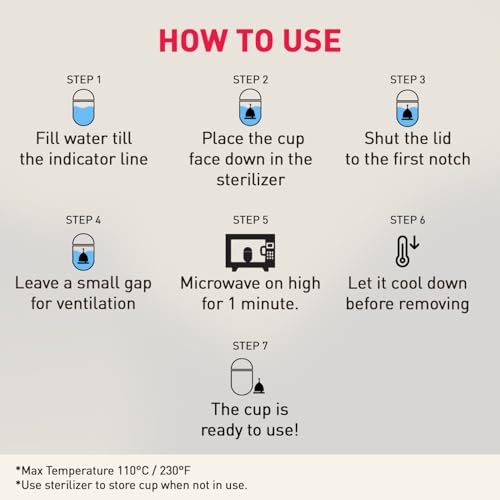 HOW TO USE

STEP 1
Fill water till the indicator line

STEP 2
Place the cup face down in the sterilizer

STEP 3
Shut the lid to the first notch

STEP 4
Leave a small gap for ventilation

STEP 5
Microwave on high for 1 minute.

STEP 6
Let it cool down before removing

STEP 7
The cup is ready to use!

*Max Temperature 110°C / 230°F
*Use sterilizer to store cup when not in use.