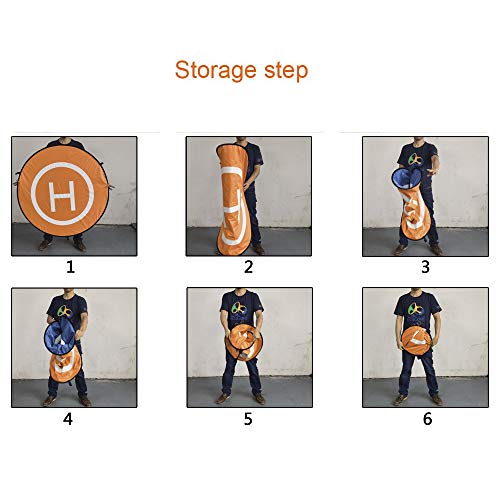 Storage step

H

1

2

3

4

5

6