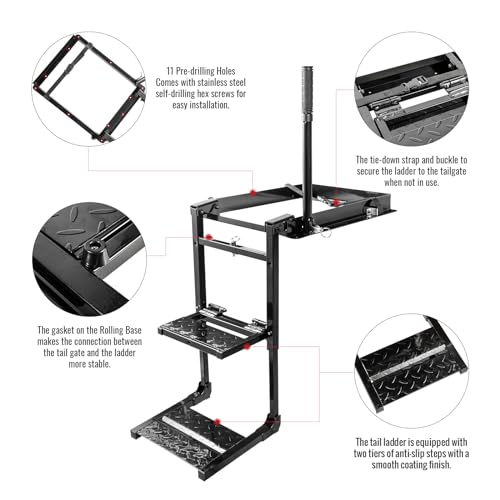 11 Pre-drilling Holes Comes with stainless steel self-drilling hex screws for easy installation.

The tie-down strap and buckle to secure the ladder to the tailgate when not in use.

The gasket on the Rolling Base makes the connection between the tail gate and the ladder more stable.

The tail ladder is equipped with two tiers of anti-slip steps with a smooth coating finish.