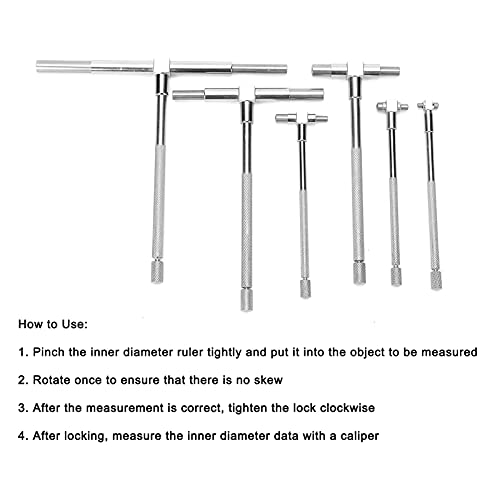 How to Use:

1. Pinch the inner diameter ruler tightly and put it into the object to be measured

2. Rotate once to ensure that there is no skew

3. After the measurement is correct, tighten the lock clockwise

4. After locking, measure the inner diameter data with a caliper