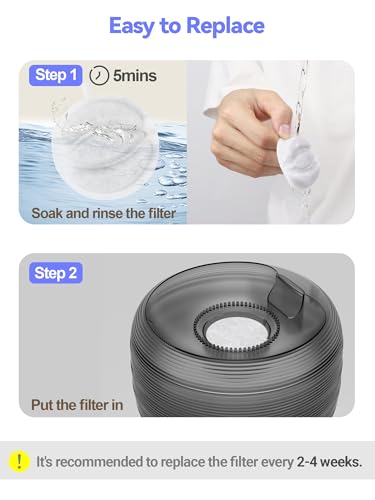 Easy to Replace

Step 1 5mins

Soak and rinse the filter

Step 2

Put the filter in

! It's recommended to replace the filter every 2-4 weeks.