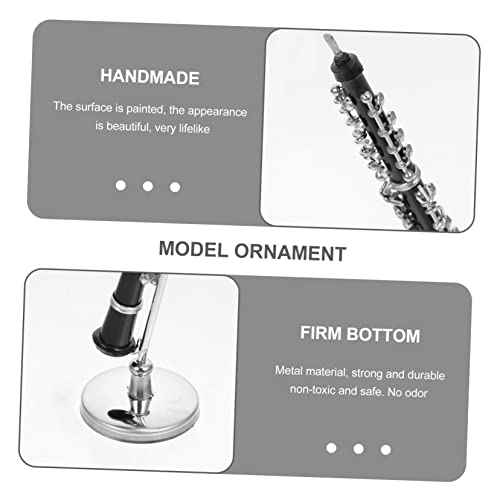 HANDMADE

The surface is painted, the appearance is beautiful, very lifelike

MODEL ORNAMENT

FIRM BOTTOM

Metal material, strong and durable non-toxic and safe. No odor