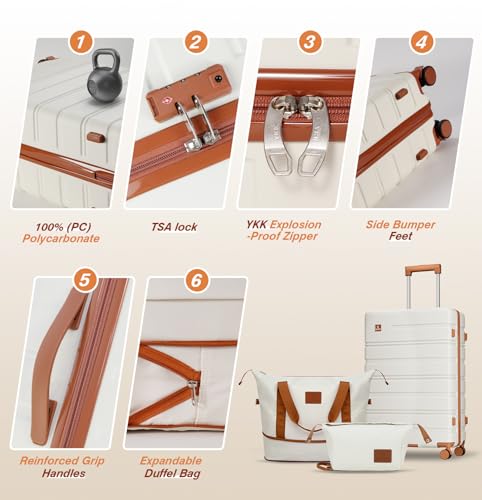 1

100% (PC) Polycarbonate

2

TSA lock

3

YKK Explosion -Proof Zipper

4

Side Bumper Feet

5

Reinforced Grip Handles

6

Expandable Duffel Bag