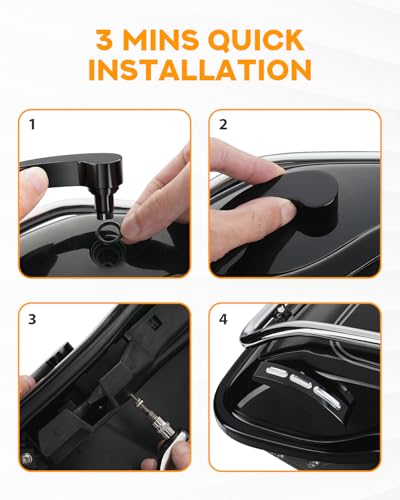 3 MINS QUICK INSTALLATION

1

2

3

4