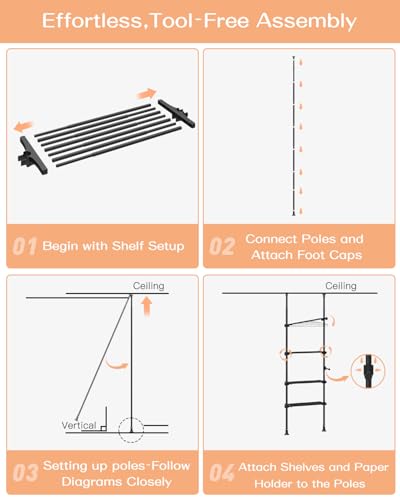 Effortless,Tool-Free Assembly

01 Begin with Shelf Setup

02 Connect Poles and Attach Foot Caps

Ceiling

Vertical

03 Setting up poles-Follow Diagrams Closely

Ceiling

04 Attach Shelves and Paper Holder to the Poles