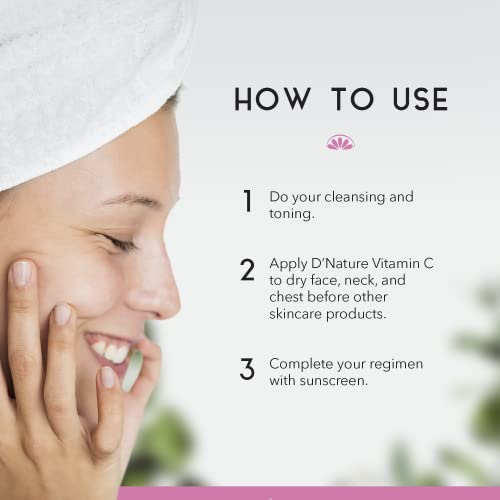 HOW TO USE

1 Do your cleansing and toning.

2 Apply D'Nature Vitamin C to dry face, neck, and chest before other skincare products.

3 Complete your regimen with sunscreen.