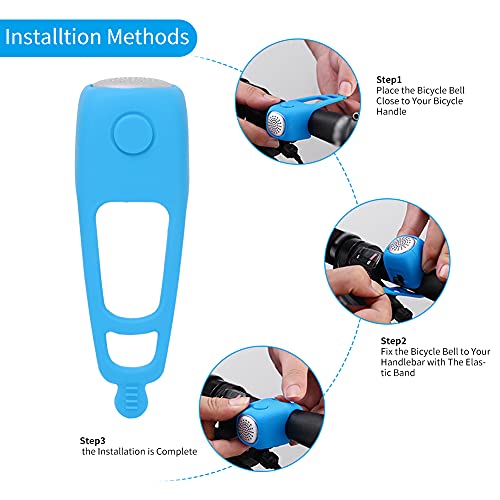 Installtion Methods

Step1
Place the Bicycle Bell Close to Your Bicycle Handle

Step2
Fix the Bicycle Bell to Your Handlebar with The Elastic Band

Step3
the Installation is Complete