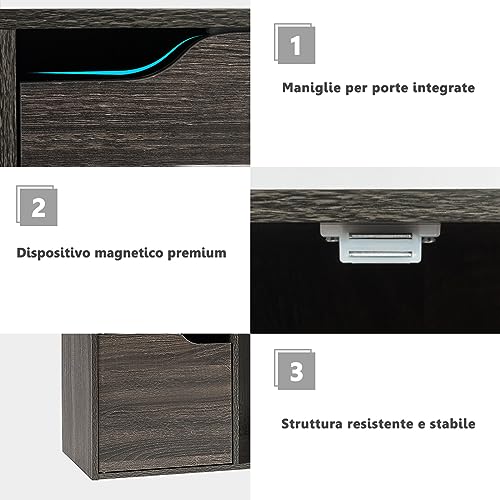 1

Maniglie per porte integrate

2

Dispositivo magnetico premium

3

Struttura resistente e stabile