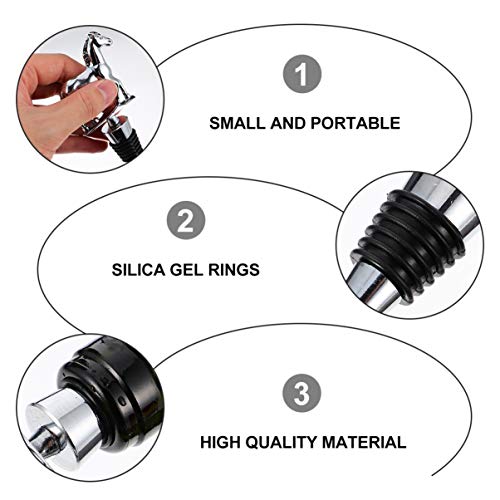 1

SMALL AND PORTABLE

2

SILICA GEL RINGS

3

HIGH QUALITY MATERIAL