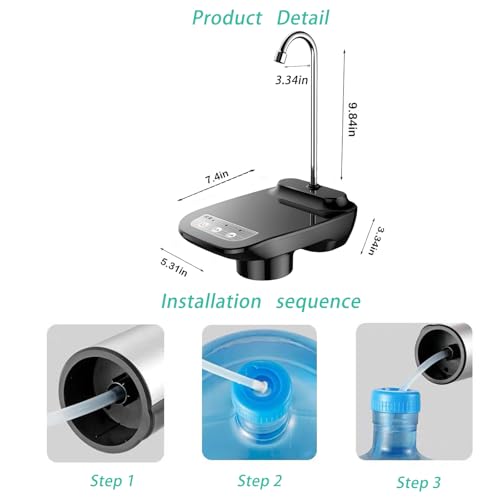 Product Detail

3.34in

9.84in

7.4in

3.34in

5.31in

Installation sequence

Step 1

Step 2

Step 3