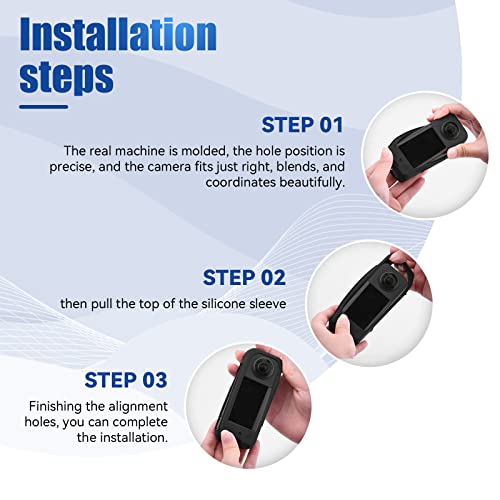 Installation steps

STEP 01

The real machine is molded, the hole position is precise, and the camera fits just right, blends, and coordinates beautifully.

STEP 02

then pull the top of the silicone sleeve

STEP 03

Finishing the alignment holes, you can complete the installation.