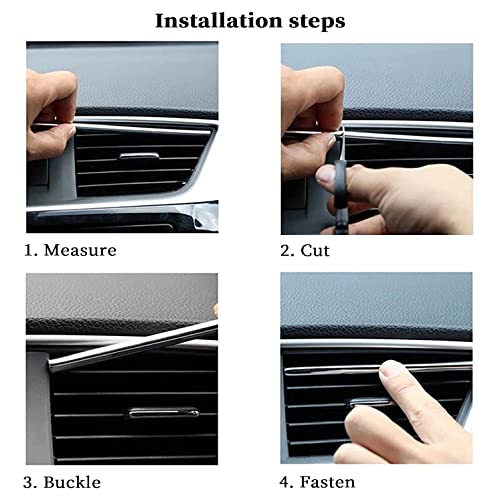 Installation steps

1. Measure

2. Cut

3. Buckle

4. Fasten