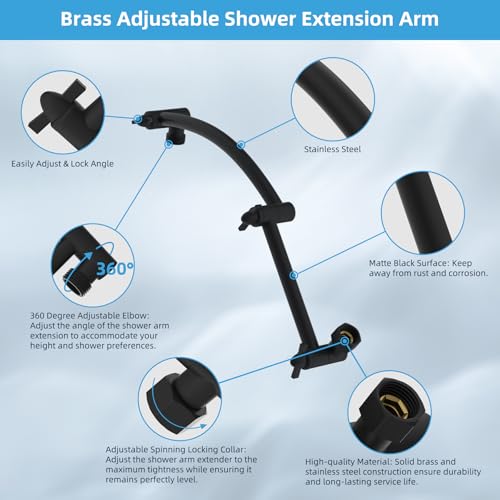 Brass Adjustable Shower Extension Arm

Easily Adjust & Lock Angle

Stainless Steel

Matte Black Surface: Keep away from rust and corrosion.

360°

360 Degree Adjustable Elbow: Adjust the angle of the shower arm extension to accommodate your height and shower preferences.

Adjustable Spinning Locking Collar: Adjust the shower arm extender to the maximum tightness while ensuring it remains perfectly level.

High-quality Material: Solid brass and stainless steel construction ensure durability and long-lasting service life.