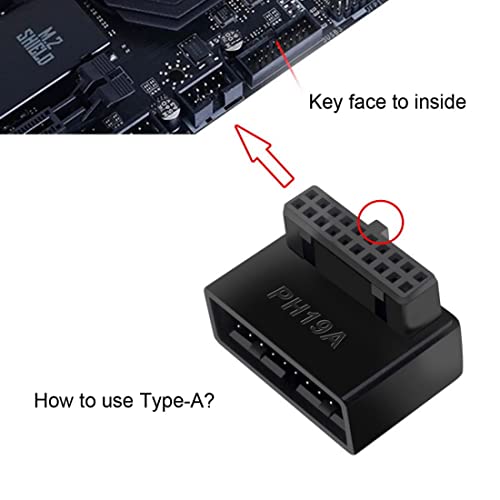 M.2 SHIELD

Key face to inside

PH19A

How to use Type-A?