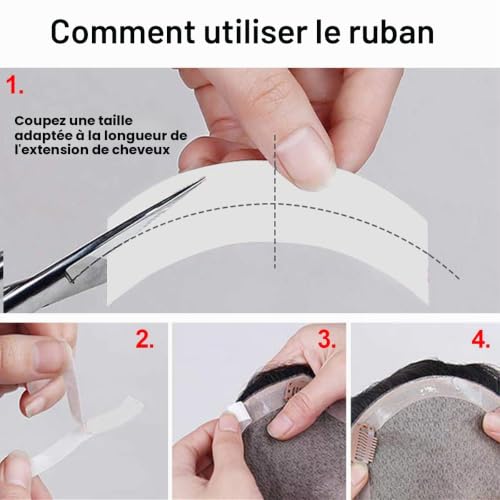 Comment utiliser le ruban

1.

Coupez une taille adaptée à la longueur de l'extension de cheveux

2.

3.

4.