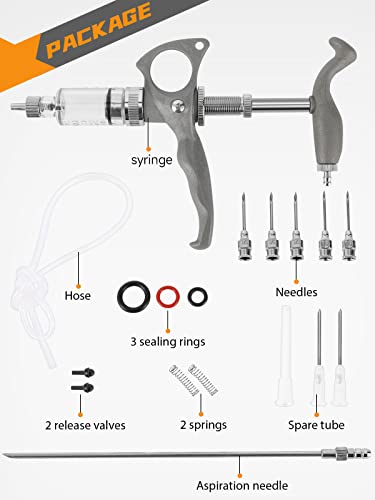 PACKAGE

syringe

Hose

Needles

3 sealing rings

2 release valves

2 springs

Spare tube

Aspiration needle