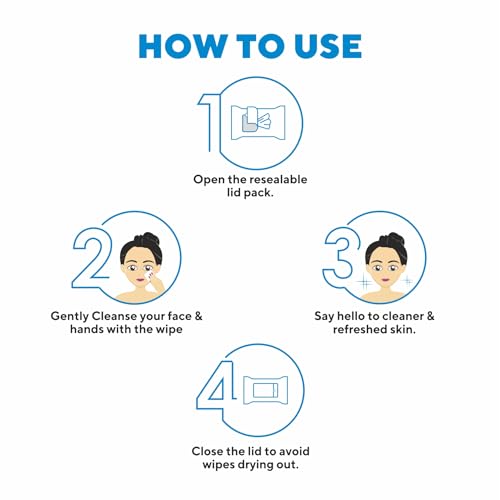 HOW TO USE

1

Open the resealable lid pack.

2

Gently Cleanse your face & hands with the wipe

3

Say hello to cleaner & refreshed skin.

4

Close the lid to avoid wipes drying out.