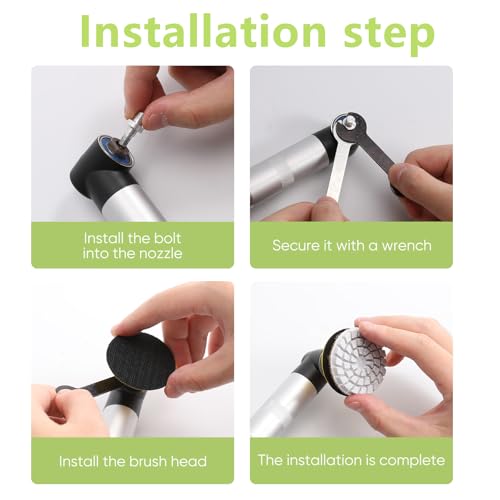 Installation step

Install the bolt into the nozzle

Secure it with a wrench

Install the brush head

The installation is complete