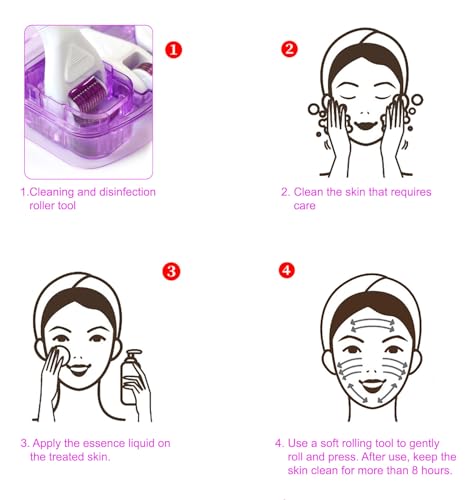 1

2

1.Cleaning and disinfection roller tool

2. Clean the skin that requires care

3

4

3. Apply the essence liquid on the treated skin.

4. Use a soft rolling tool to gently roll and press. After use, keep the skin clean for more than 8 hours.