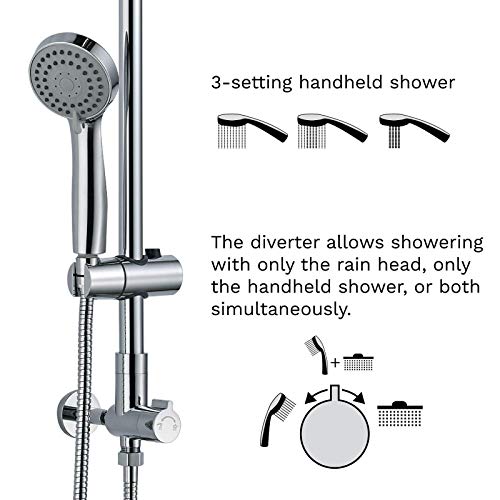 3-setting handheld shower

The diverter allows showering with only the rain head, only the handheld shower, or both simultaneously.

+