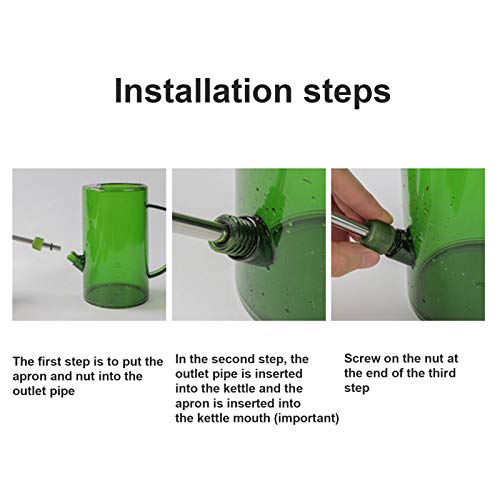 Installation steps

The first step is to put the apron and nut into the outlet pipe

In the second step, the outlet pipe is inserted into the kettle and the apron is inserted into the kettle mouth (important)

Screw on the nut at the end of the third step