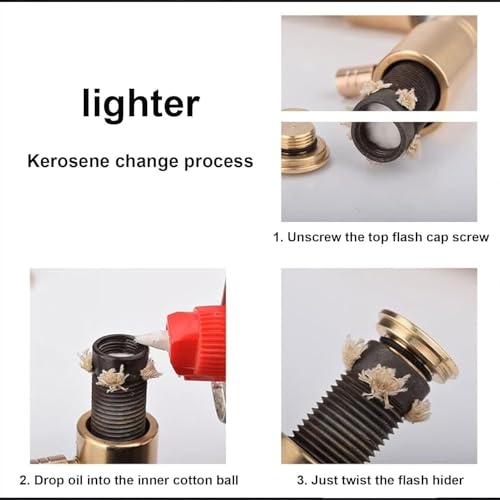 lighter

Kerosene change process

1. Unscrew the top flash cap screw

2. Drop oil into the inner cotton ball

3. Just twist the flash hider