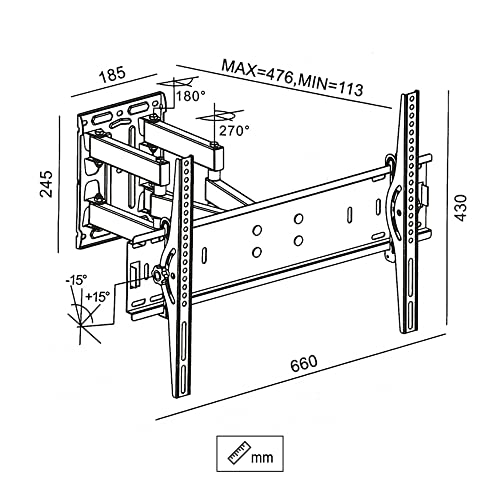 185

MAX=476,MIN=113

180°

270°

245

430

-15°

+15°

660

mm