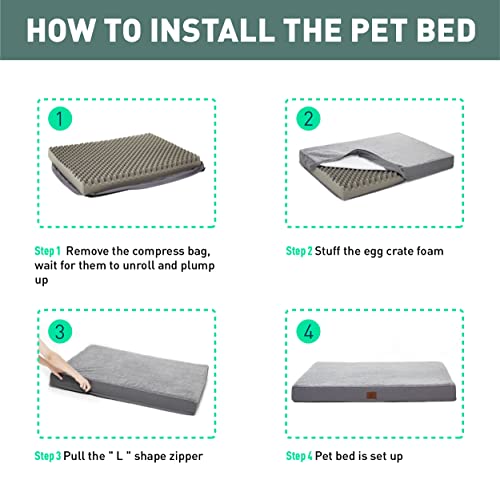 HOW TO INSTALL THE PET BED

1

Step 1 Remove the compress bag, wait for them to unroll and plump up

2

Step 2 Stuff the egg crate foam

3

Step 3 Pull the " L " shape zipper

4

Step 4 Pet bed is set up